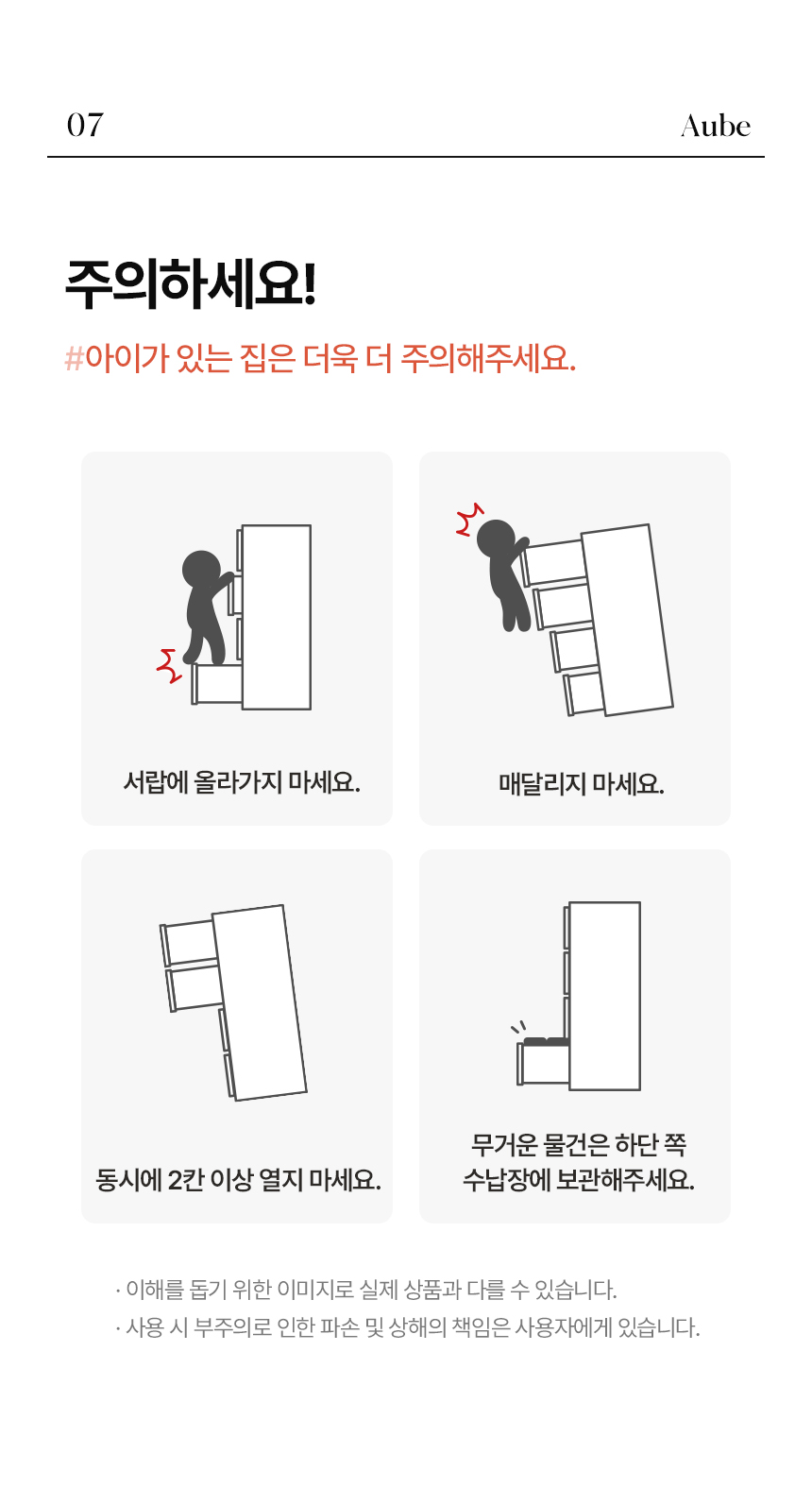 07

Aube

주의하세요!

#아이가 있는 집은 더욱 더 주의해주세요.

서랍에 올라가지 마세요.

매달리지 마세요.

동시에 2칸 이상 열지 마세요.

무거운 물건은 하단 쪽 수납장에 보관해주세요.

· 이해를 돕기 위한 이미지로 실제 상품과 다를 수 있습니다.
· 사용 시 부주의로 인한 파손 및 상해의 책임은 사용자에게 있습니다.