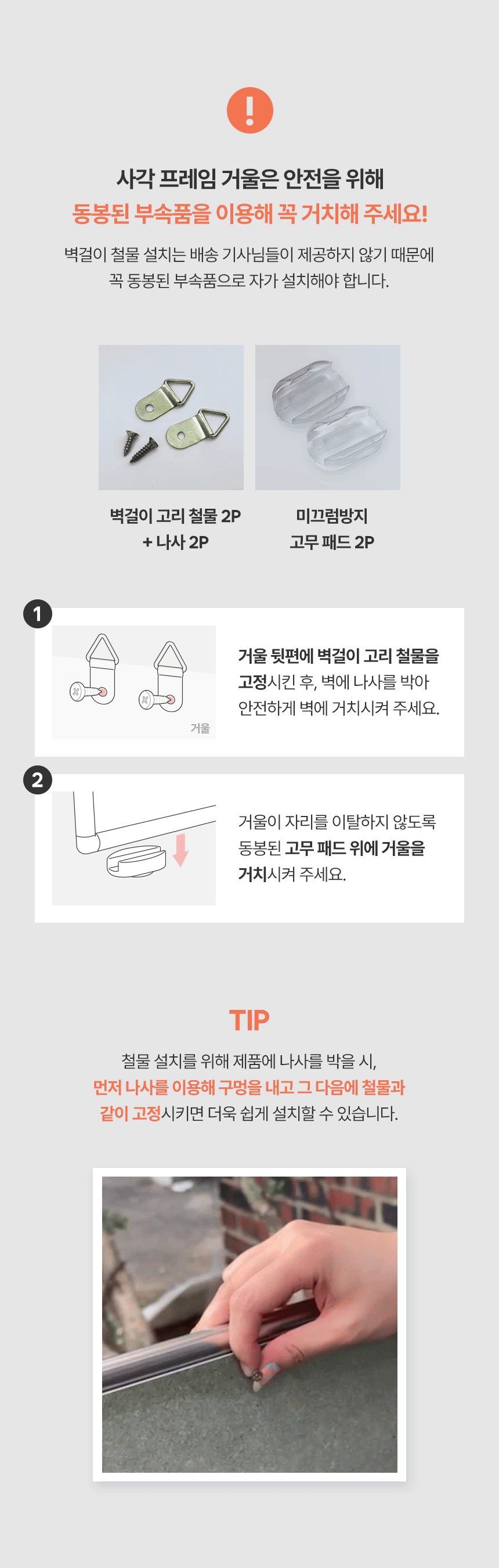 !

사각 프레임 거울은 안전을 위해
동봉된 부속품을 이용해 꼭 거치해 주세요!

벽걸이 철물 설치는 배송 기사님들이 제공하지 않기 때문에
꼭 동봉된 부속품으로 자가 설치해야 합니다.

벽걸이 고리 철물 2P
+ 나사 2P

미끄럼방지
고무 패드 2P

1

거울

거울 뒷편에 벽걸이 고리 철물을 고정시킨 후, 벽에 나사를 박아 안전하게 벽에 거치시켜 주세요.

2

거울이 자리를 이탈하지 않도록 동봉된 고무 패드 위에 거울을 거치시켜 주세요.

TIP

철물 설치를 위해 제품에 나사를 박을 시,
먼저 나사를 이용해 구멍을 내고 그 다음에 철물과
같이 고정시키면 더욱 쉽게 설치할 수 있습니다.