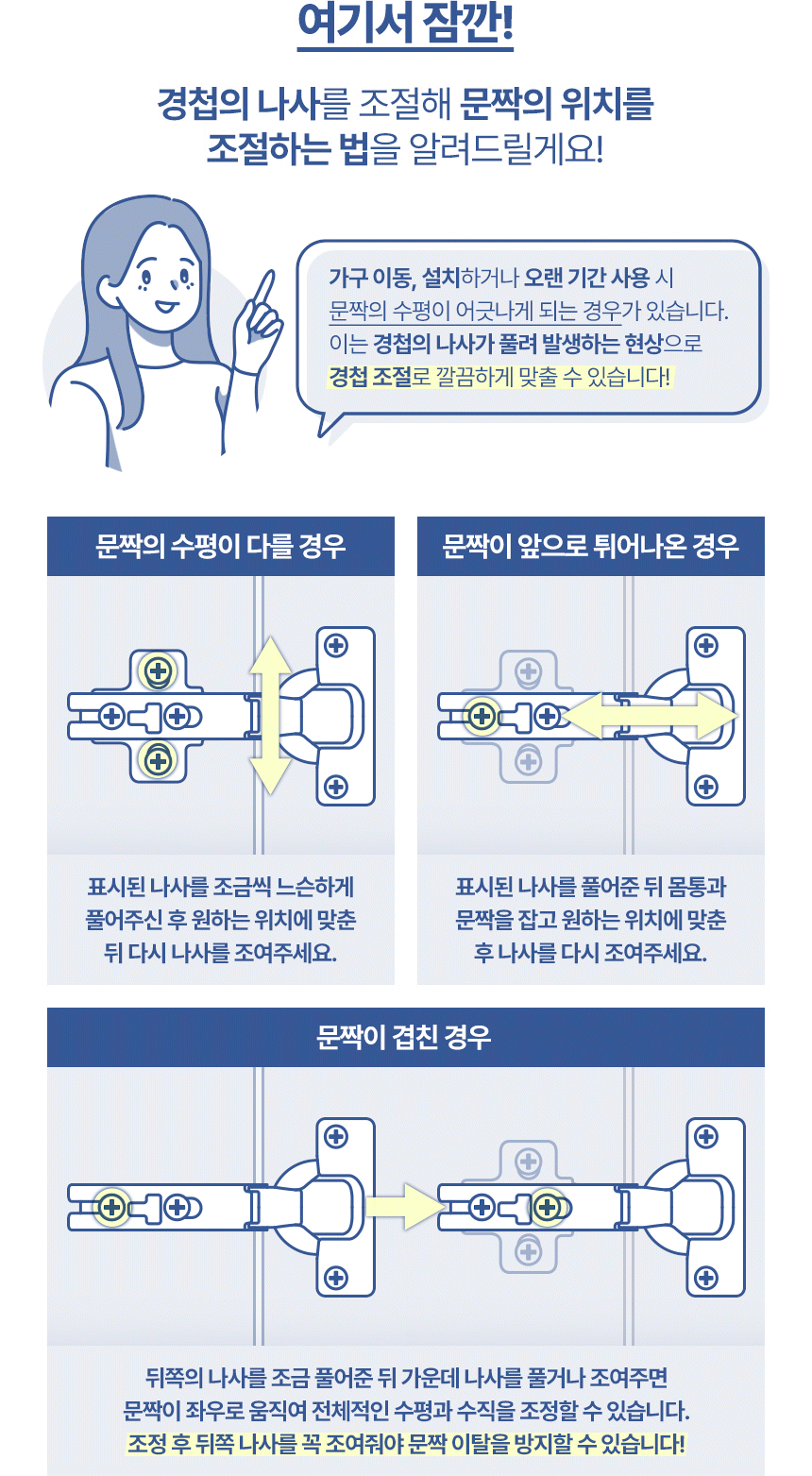 여기서 잠깐!

경첩의 나사를 조절해 문짝의 위치를 조절하는 법을 알려드릴게요!

가구 이동, 설치하거나 오랜 기간 사용 시 문짝의 수평이 어긋나게 되는 경우가 있습니다. 이는 경첩의 나사가 풀려 발생하는 현상으로 경첩 조절로 깔끔하게 맞출 수 있습니다!

문짝의 수평이 다를 경우

표시된 나사를 조금씩 느슨하게 풀어주신 후 원하는 위치에 맞춘 뒤 다시 나사를 조여주세요.

문짝이 앞으로 튀어나온 경우

표시된 나사를 풀어준 뒤 몸통과 문짝을 잡고 원하는 위치에 맞춘 후 나사를 다시 조여주세요.

문짝이 겹친 경우

뒤쪽의 나사를 조금 풀어준 뒤 가운데 나사를 풀거나 조여주면 문짝이 좌우로 움직여 전체적인 수평과 수직을 조정할 수 있습니다. 조정 후 뒤쪽 나사를 꼭 조여줘야 문짝 이탈을 방지할 수 있습니다!